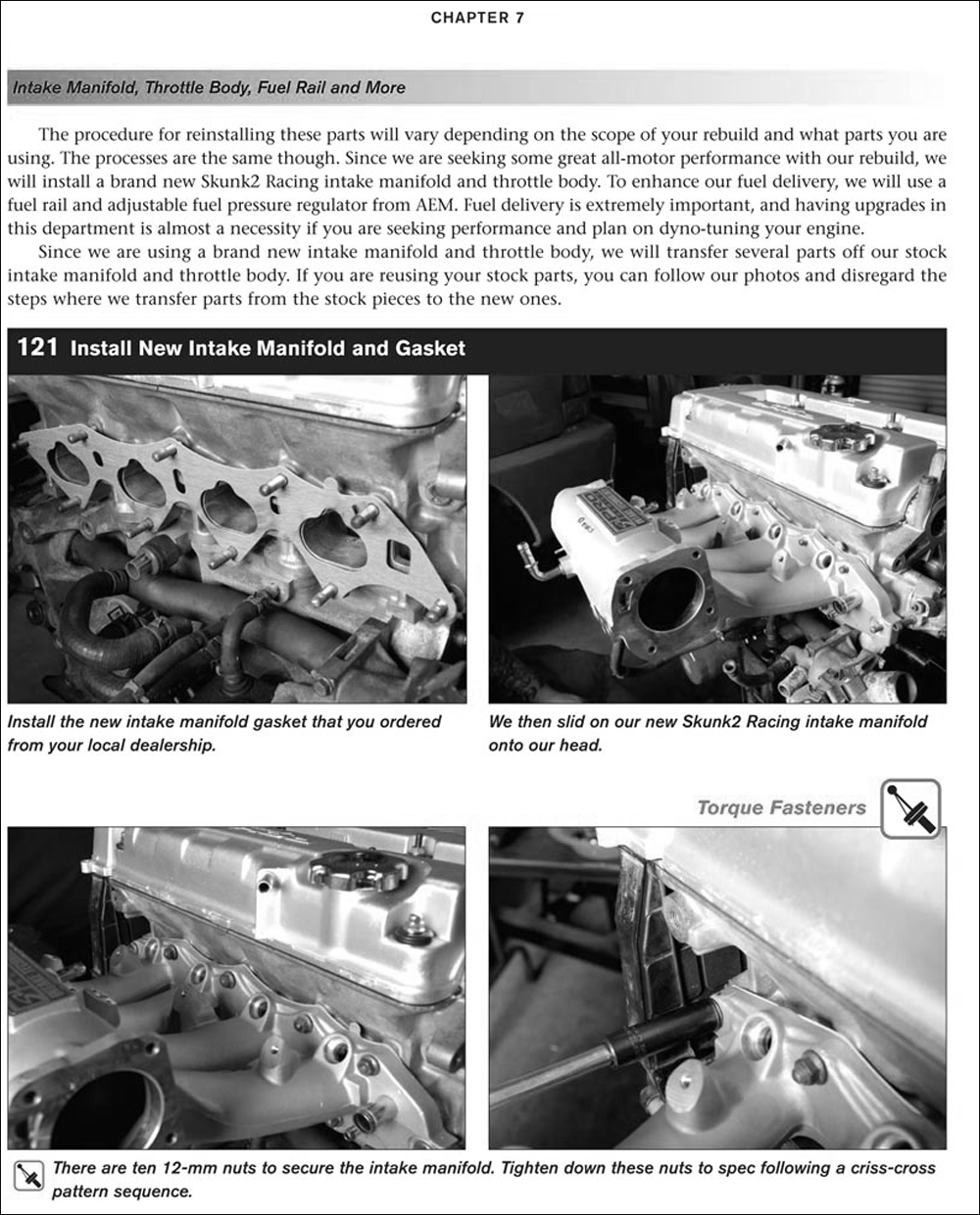 CHAPTER 7

Intake Manifold, Throttle Body, Fuel Rail and More

The procedure for reinstalling these parts will vary depending on the scope of your rebuild and what parts you are using. The processes are the same though. Since we are seeking some great all-motor performance with our rebuild, we will install a brand new Skunk2 Racing intake manifold and throttle body. To enhance our fuel delivery, we will use a fuel rail and adjustable fuel pressure regulator from AEM. Fuel delivery is extremely important, and having upgrades in this department is almost a necessity if you are seeking performance and plan on dyno-tuning your engine.

Since we are using a brand new intake manifold and throttle body, we will transfer several parts off our stock intake manifold and throttle body. If you are reusing your stock parts, you can follow our photos and disregard the steps where we transfer parts from the stock pieces to the new ones.

121 Install New Intake Manifold and Gasket

Install the new intake manifold gasket that you ordered from your local dealership.

We then slid on our new Skunk2 Racing intake manifold onto our head.

Torque Fasteners

There are ten 12-mm nuts to secure the intake manifold. Tighten down these nuts to spec following a criss-cross pattern sequence.